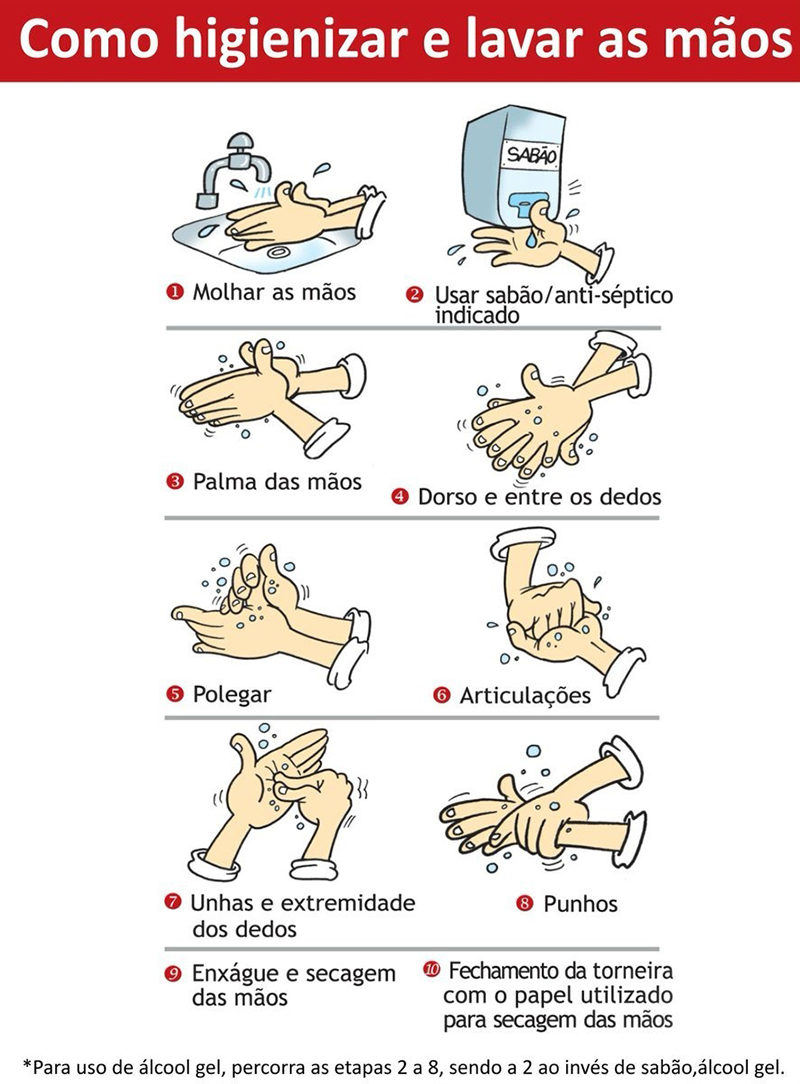 Como higienizar e lavar as mãos

SABÃO

1 Molhar as mãos

2 Usar sabão/anti-séptico indicado

3 Palma das mãos

4 Dorso e entre os dedos

5 Polegar

6 Articulações

7 Unhas e extremidade dos dedos

8 Punhos

9 Enxágue e secagem das mãos

10 Fechamento da torneira com o papel utilizado para secagem das mãos

*Para uso de álcool gel, percorra as etapas 2 a 8, sendo a 2 ao invés de sabão,álcool gel.